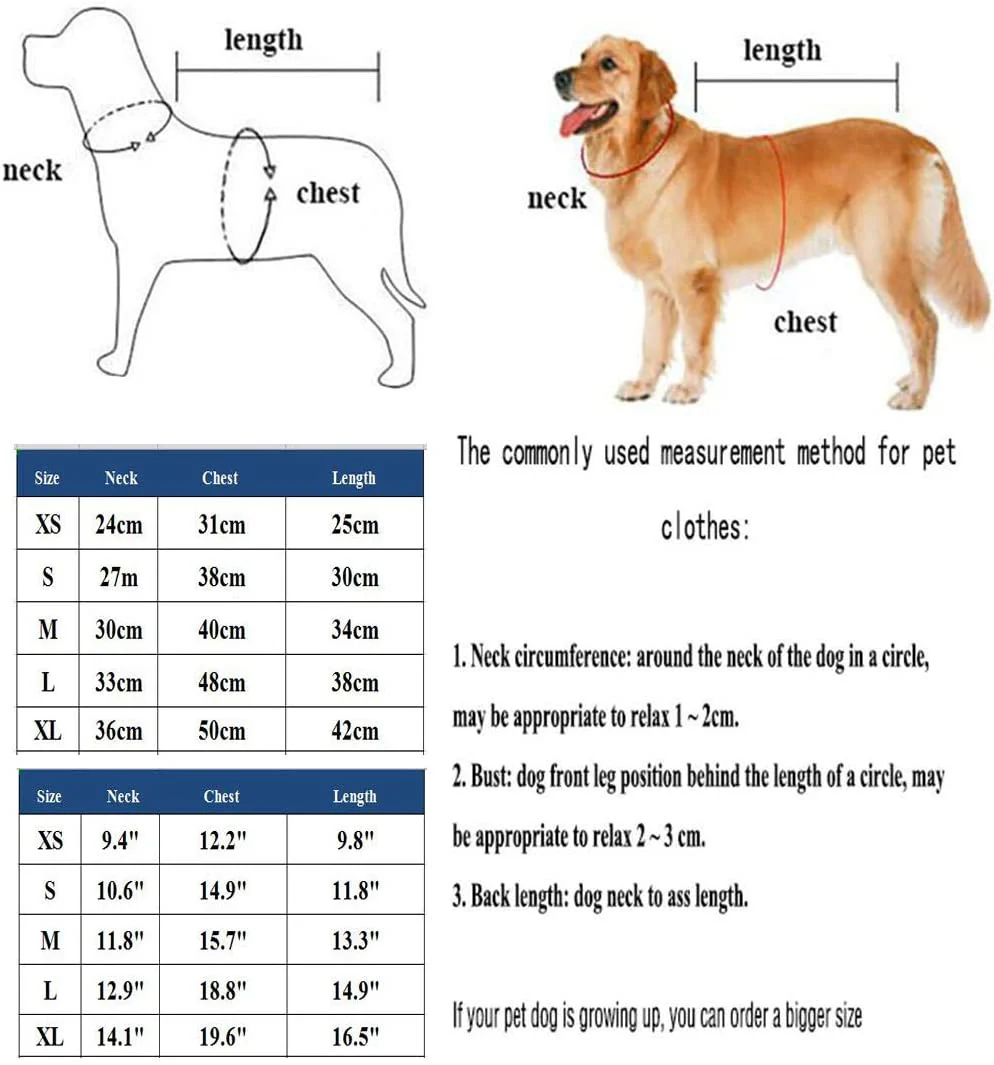 length

neck

chest

length

neck

chest

| Size | Neck | Chest | Length |
|---|---|---|---|
| XS | 24cm | 31cm | 25cm |
| S | 27m | 38cm | 30cm |
| M | 30cm | 40cm | 34cm |
| L | 33cm | 48cm | 38cm |
| XL | 36cm | 50cm | 42cm |

| Size | Neck | Chest | Length |
|---|---|---|---|
| XS | 9.4" | 12.2" | 9.8" |
| S | 10.6" | 14.9" | 11.8" |
| M | 11.8" | 15.7" | 13.3" |
| L | 12.9" | 18.8" | 14.9" |
| XL | 14.1" | 19.6" | 16.5" |

The commonly used measurement method for pet clothes:

1. Neck circumference: around the neck of the dog in a circle, may be appropriate to relax 1 ~ 2cm.

2. Bust: dog front leg position behind the length of a circle, may be appropriate to relax 2 ~ 3 cm.

3. Back length: dog neck to ass length.

If your pet dog is growing up, you can order a bigger size