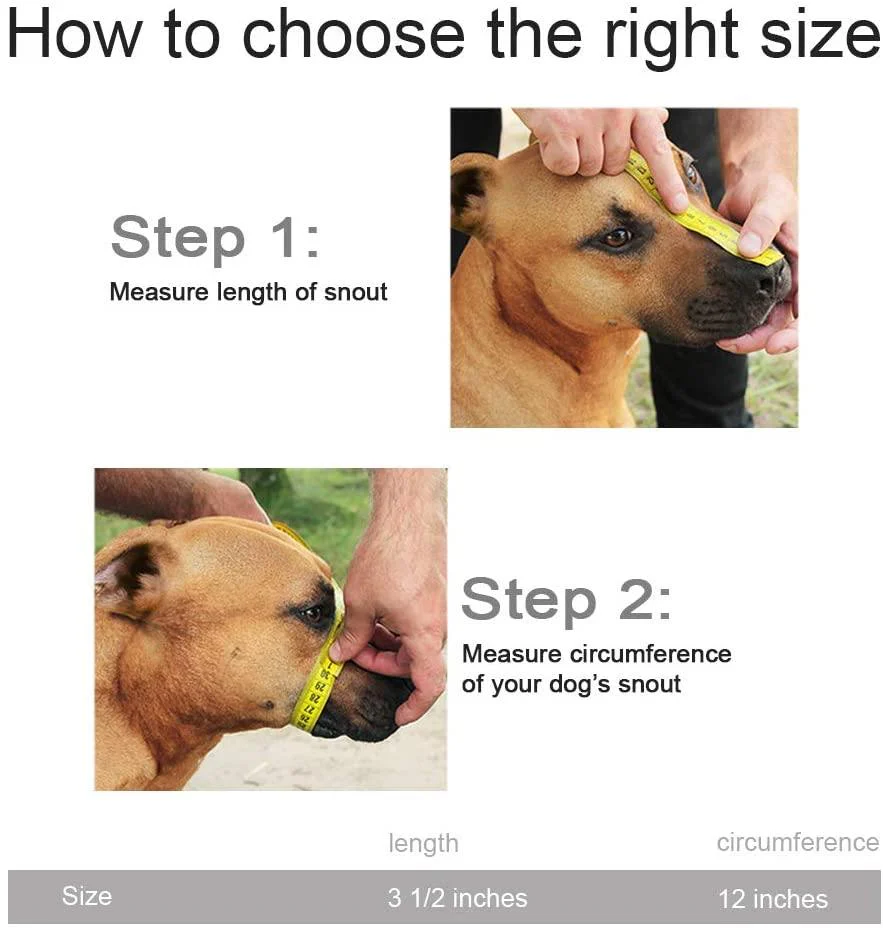 How to choose the right size

Step 1:
Measure length of snout

Step 2:
Measure circumference of your dog's snout

|  | length | circumference |
|---|---|---|
| Size | 3 1/2 inches | 12 inches |