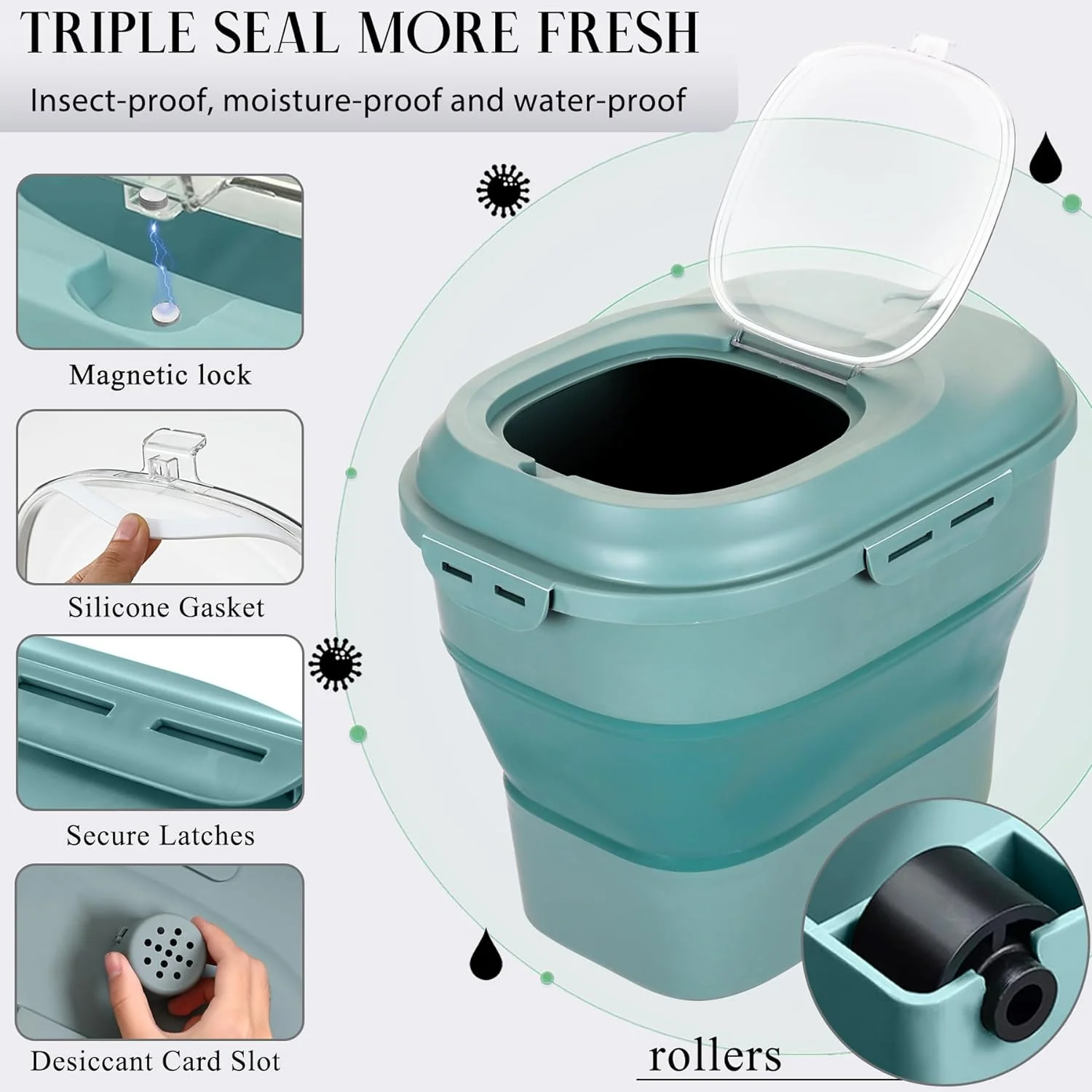 TRIPLE SEAL MORE FRESH

Insect-proof, moisture-proof and water-proof

Magnetic lock

Silicone Gasket

Secure Latches

Desiccant Card Slot

rollers