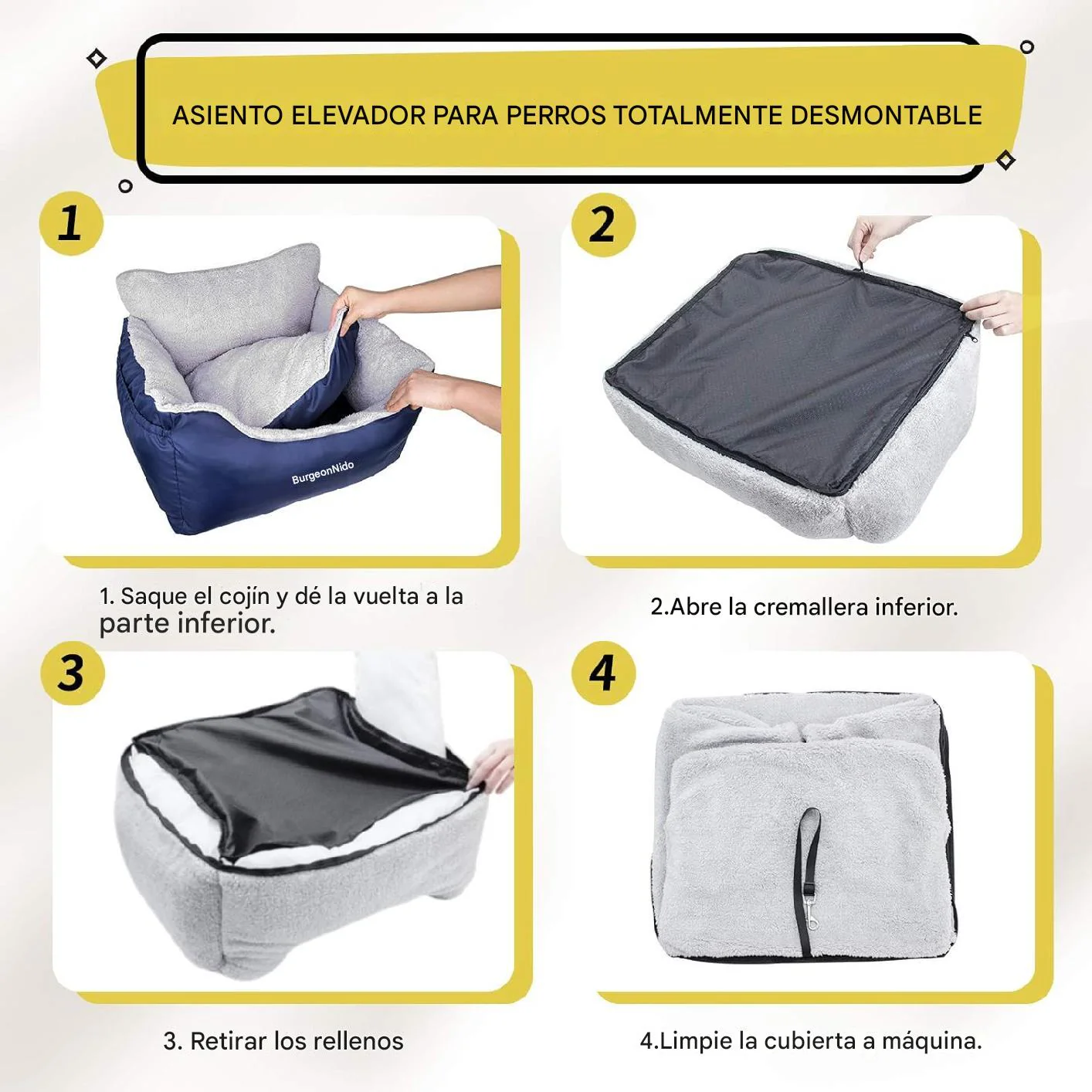 ASIENTO ELEVADOR PARA PERROS TOTALMENTE DESMONTABLE

1

BurgeonNido

1. Saque el cojín y dé la vuelta a la parte inferior.

2

2.Abre la cremallera inferior.

3

3. Retirar los rellenos

4

4.Limpie la cubierta a máquina.